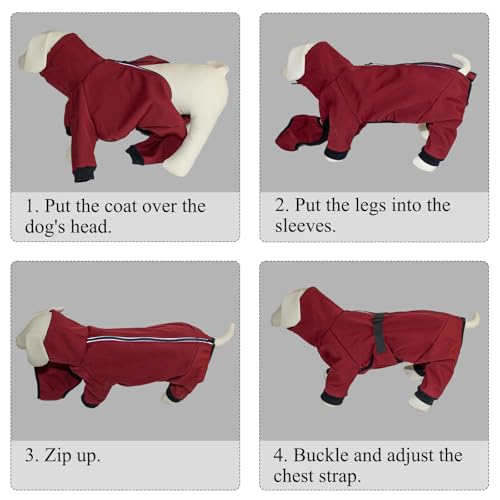 1. Put the coat over the dog's head.

2. Put the legs into the sleeves.

3. Zip up.

4. Buckle and adjust the chest strap.