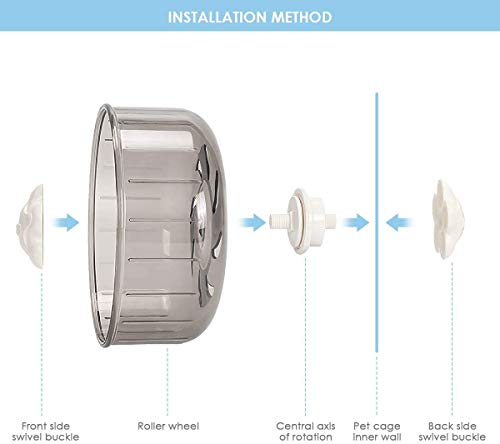 INSTALLATION METHOD

Front side swivel buckle

Roller wheel

Central axis of rotation

Pet cage inner wall

Back side swivel buckle