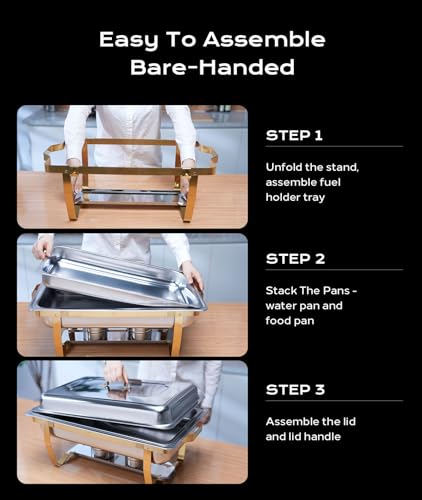 Easy To Assemble Bare-Handed

STEP 1

Unfold the stand, assemble fuel holder tray

STEP 2

Stack The Pans - water pan and food pan

STEP 3

Assemble the lid and lid handle