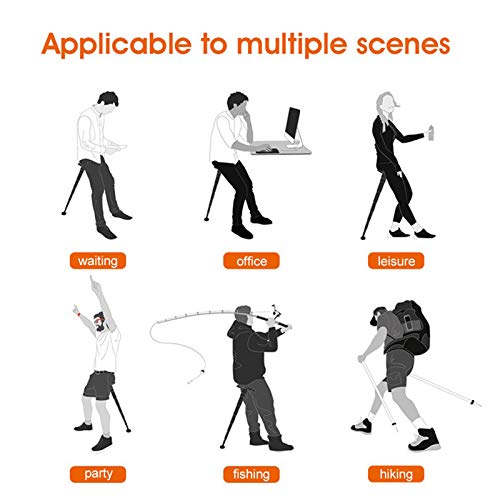 Applicable to multiple scenes

waiting

office

leisure

party

fishing

hiking