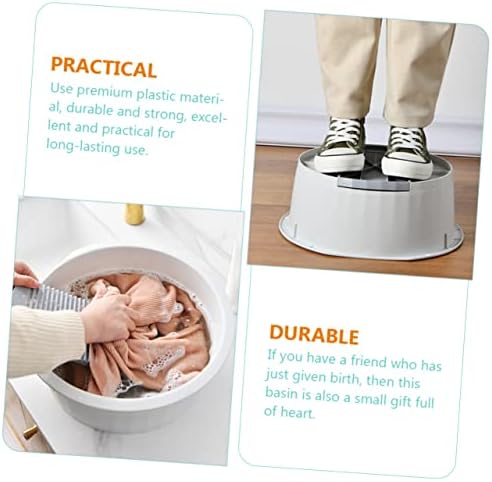 PRACTICAL
Use premium plastic material, durable and strong, excellent and practical for long-lasting use.

DURABLE
If you have a friend who has just given birth, then this basin is also a small gift full of heart.