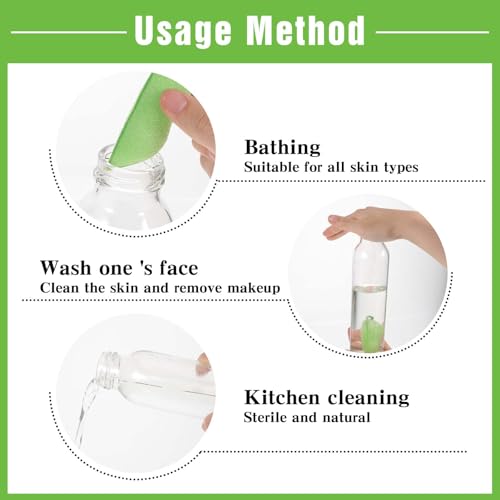 Usage Method

Bathing
Suitable for all skin types

Wash one 's face
Clean the skin and remove makeup

Kitchen cleaning
Sterile and natural