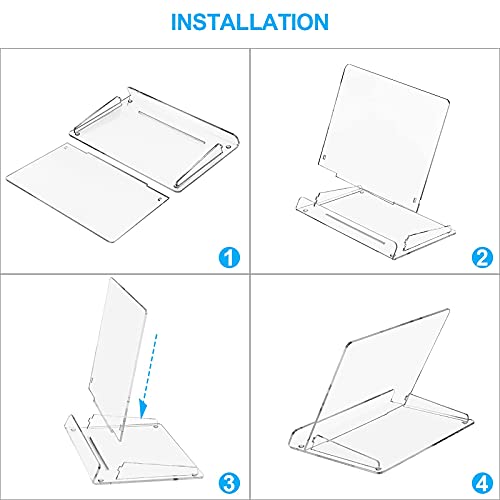 INSTALLATION

1

2

3

4