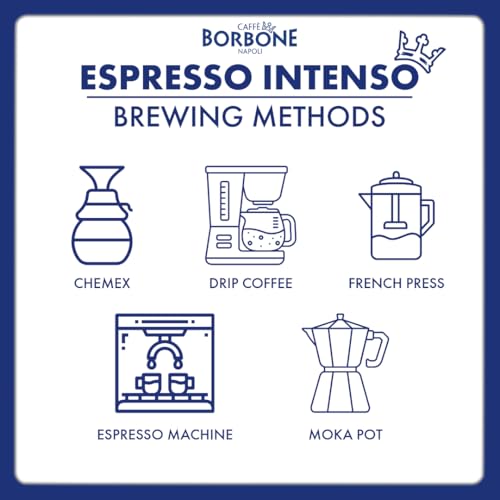 CAFFÈ
BORBONE
NAPOLI

ESPRESSO INTENSO
BREWING METHODS

CHEMEX

DRIP COFFEE

FRENCH PRESS

ESPRESSO MACHINE

MOKA POT