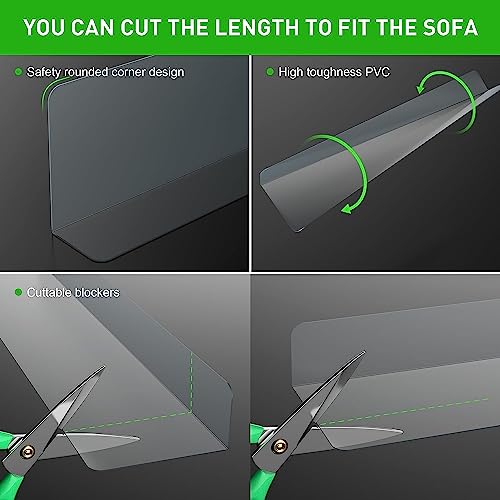 YOU CAN CUT THE LENGTH TO FIT THE SOFA

Safety rounded corner design

High toughness PVC

Cuttable blockers