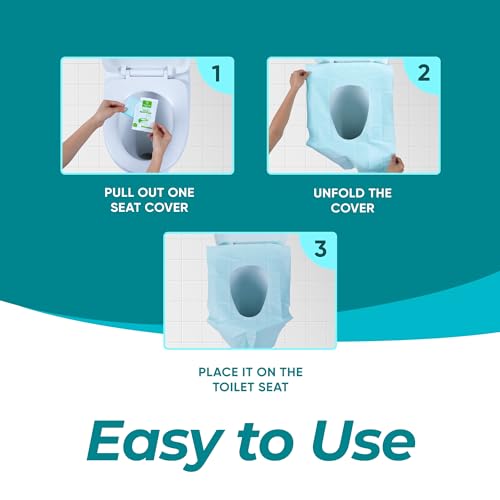 1

PULL OUT ONE SEAT COVER

2

UNFOLD THE COVER

3

PLACE IT ON THE TOILET SEAT

Easy to Use