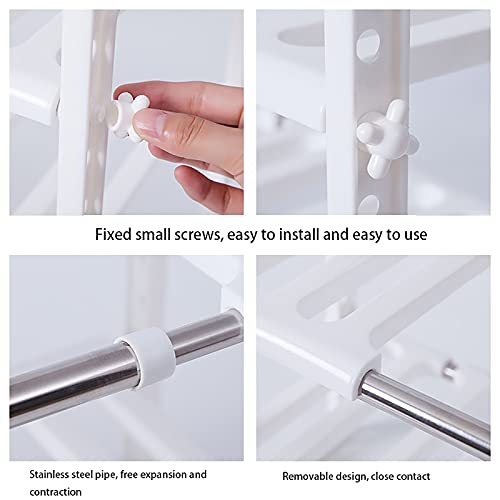 Fixed small screws, easy to install and easy to use

Stainless steel pipe, free expansion and contraction

Removable design, close contact