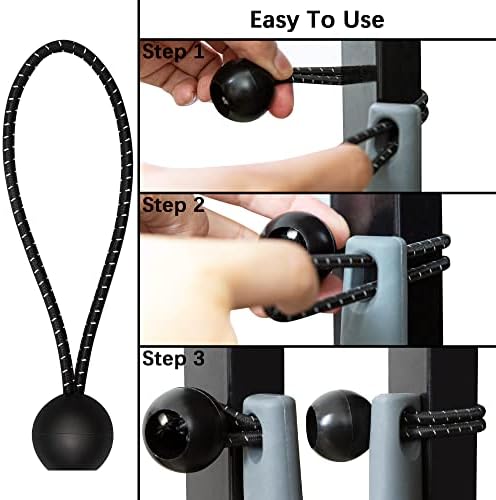 Easy To Use

Step 1

Step 2

Step 3