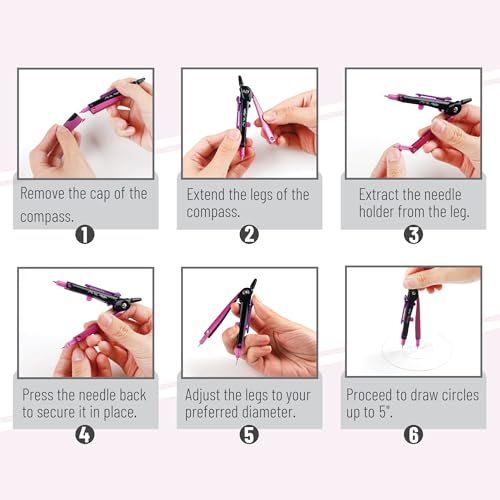 Remove the cap of the compass.
1

Extend the legs of the compass.
2

Extract the needle holder from the leg.
3

Press the needle back to secure it in place.
4

Adjust the legs to your preferred diameter.
5

Proceed to draw circles up to 5".
6