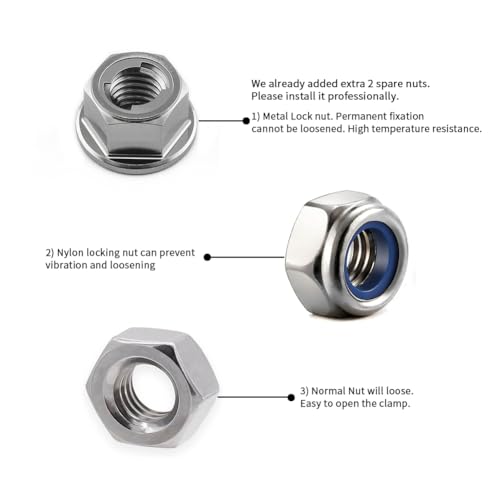 We already added extra 2 spare nuts.
Please install it professionally.

1) Metal Lock nut. Permanent fixation cannot be loosened. High temperature resistance.

2) Nylon locking nut can prevent vibration and loosening

3) Normal Nut will loose.
Easy to open the clamp.