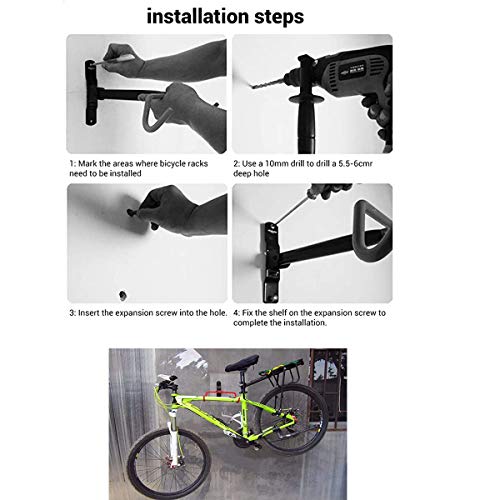 installation steps

1: Mark the areas where bicycle racks need to be installed

2: Use a 10mm drill to drill a 5.5-6cmr deep hole

3: Insert the expansion screw into the hole.

4: Fix the shelf on the expansion screw to complete the installation.