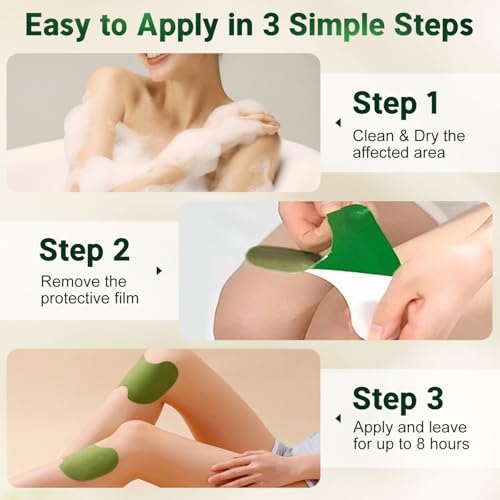 Easy to Apply in 3 Simple Steps

Step 1
Clean & Dry the affected area

Step 2
Remove the protective film

Step 3
Apply and leave for up to 8 hours