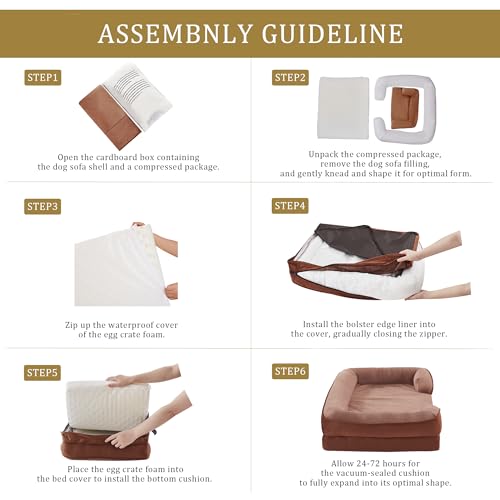 ASSEMBNLY GUIDELINE

STEP1

Open the cardboard box containing the dog sofa shell and a compressed package.

STEP2

Unpack the compressed package, remove the dog sofa filling, and gently knead and shape it for optimal form.

STEP3

Zip up the waterproof cover of the egg crate foam.

STEP4

Install the bolster edge liner into the cover, gradually closing the zipper.

STEP5

Place the egg crate foam into the bed cover to install the bottom cushion.

STEP6

Allow 24-72 hours for the vacuum-sealed cushion to fully expand into its optimal shape.