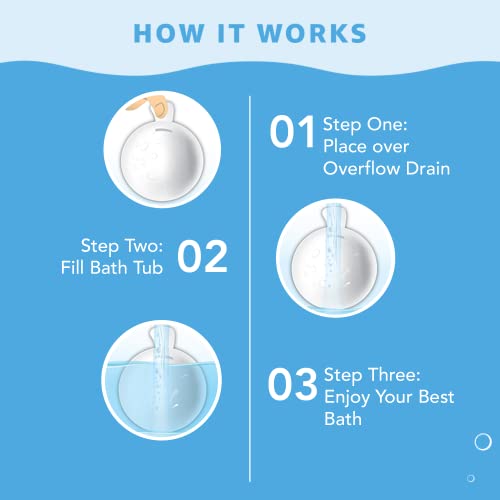 HOW IT WORKS

01 Step One: Place over Overflow Drain

Step Two: Fill Bath Tub 02

03 Step Three: Enjoy Your Best Bath