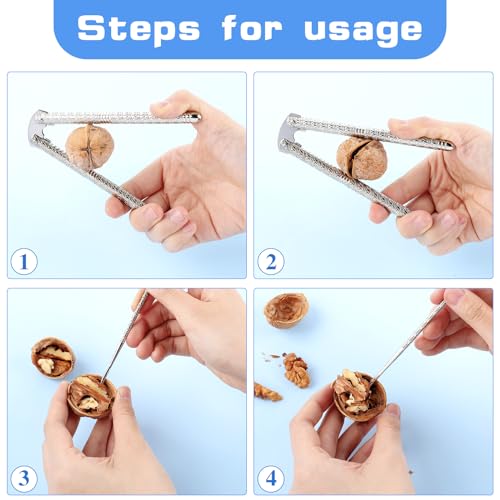 Steps for usage

1

2

3

4