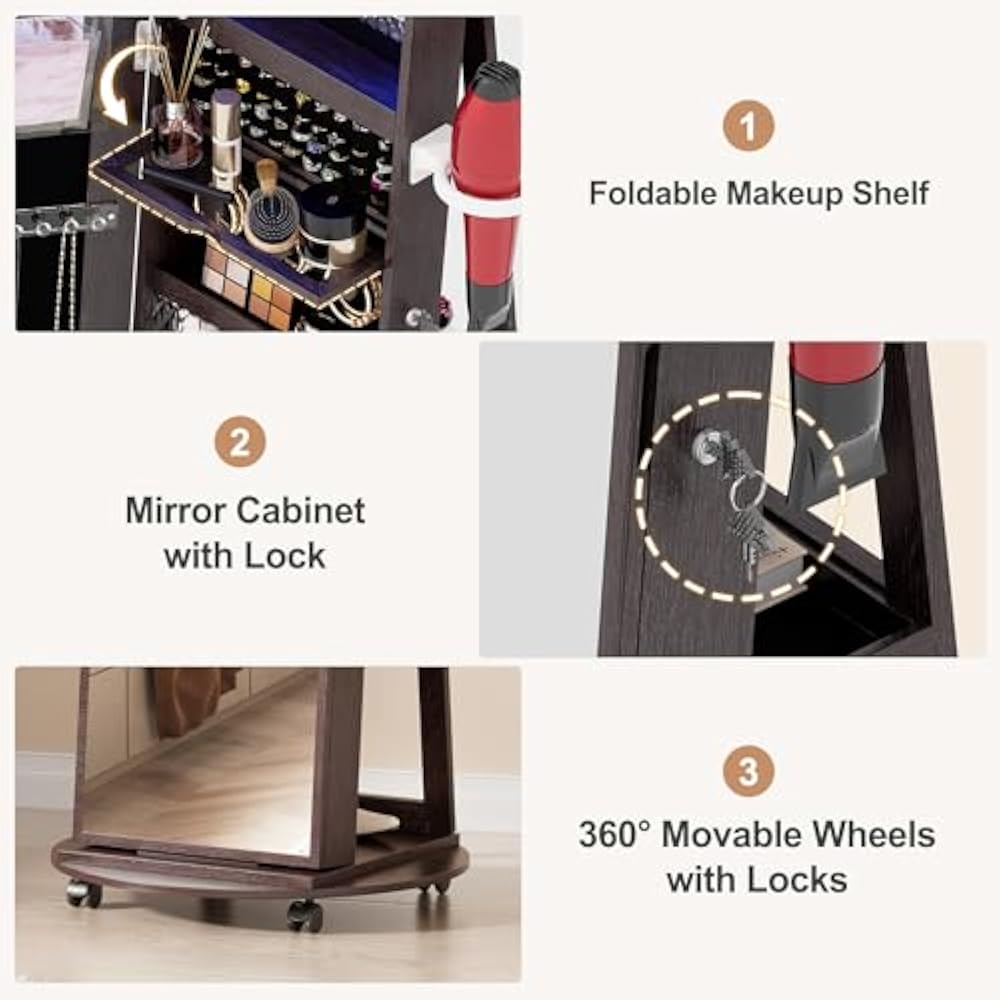 1

Foldable Makeup Shelf

2

Mirror Cabinet with Lock

3

360° Movable Wheels with Locks