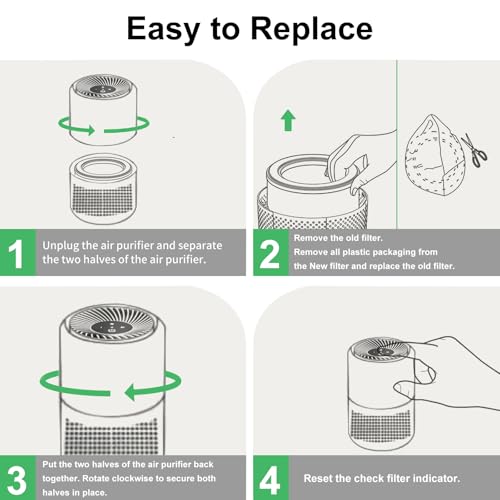 Easy to Replace

1 Unplug the air purifier and separate the two halves of the air purifier.

2 Remove the old filter.
Remove all plastic packaging from the New filter and replace the old filter.

3 Put the two halves of the air purifier back together. Rotate clockwise to secure both halves in place.

4 Reset the check filter indicator.