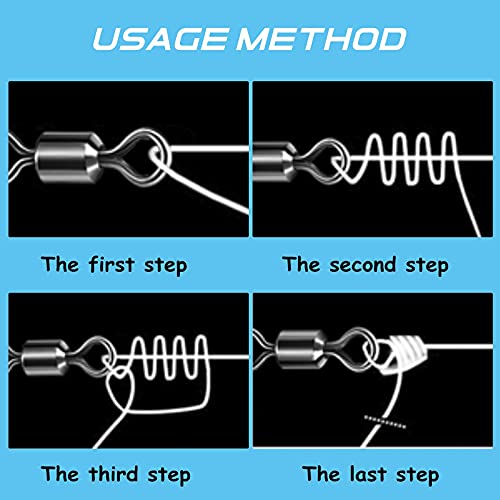 USAGE METHOD

The first step

The second step

The third step

The last step