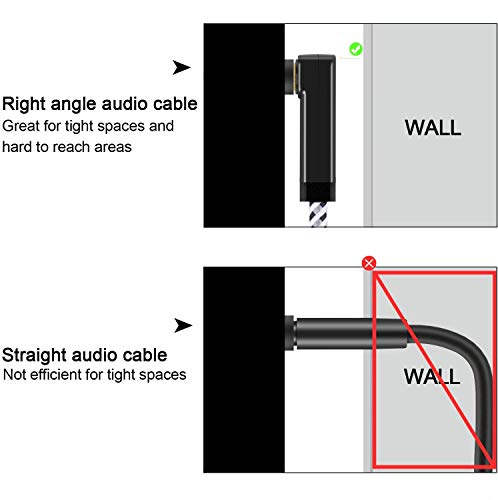 Right angle audio cable
Great for tight spaces and hard to reach areas

WALL

Straight audio cable
Not efficient for tight spaces

WALL