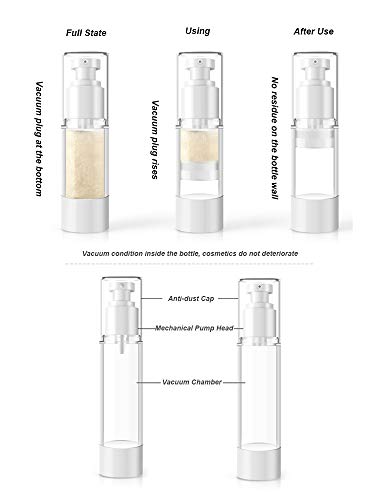 Full State

Using

After Use

Vacuum plug at the bottom

Vacuum plug rises

No residue on the bottle wall

Vacuum condition inside the bottle, cosmetics do not deteriorate

Anti-dust Cap

Mechanical Pump Head

Vacuum Chamber