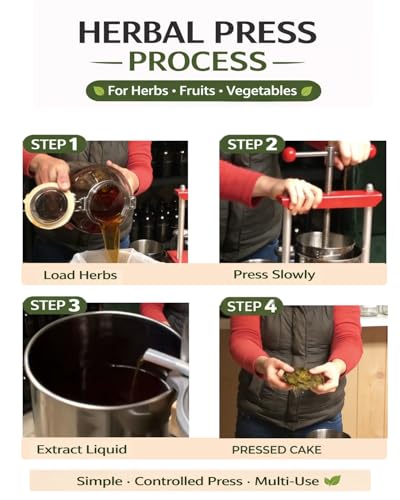 HERBAL PRESS
PROCESS

For Herbs • Fruits • Vegetables

STEP 1
Load Herbs

STEP 2
Press Slowly

STEP 3
Extract Liquid

STEP 4
PRESSED CAKE

Simple · Controlled Press · Multi-Use