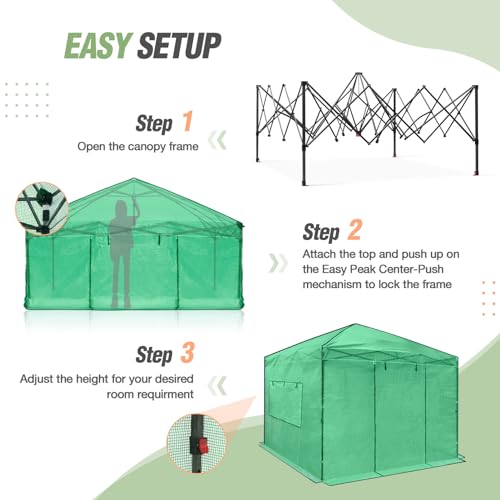 EASY SETUP

Step 1
Open the canopy frame

Step 2
Attach the top and push up on the Easy Peak Center-Push mechanism to lock the frame

Step 3
Adjust the height for your desired room requirment