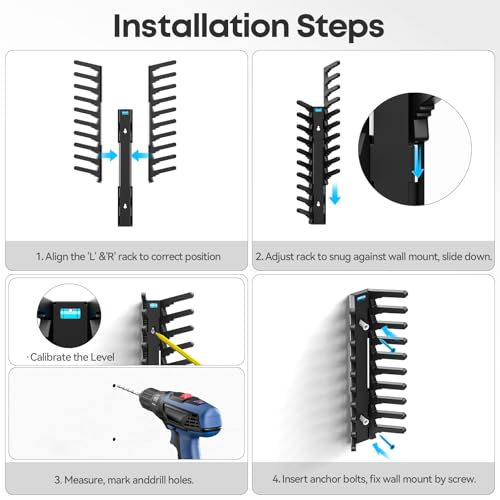 Installation Steps

1. Align the 'L' &'R' rack to correct position

2. Adjust rack to snug against wall mount, slide down.

· Calibrate the Level

3. Measure, mark anddrill holes.

4. Insert anchor bolts, fix wall mount by screw.