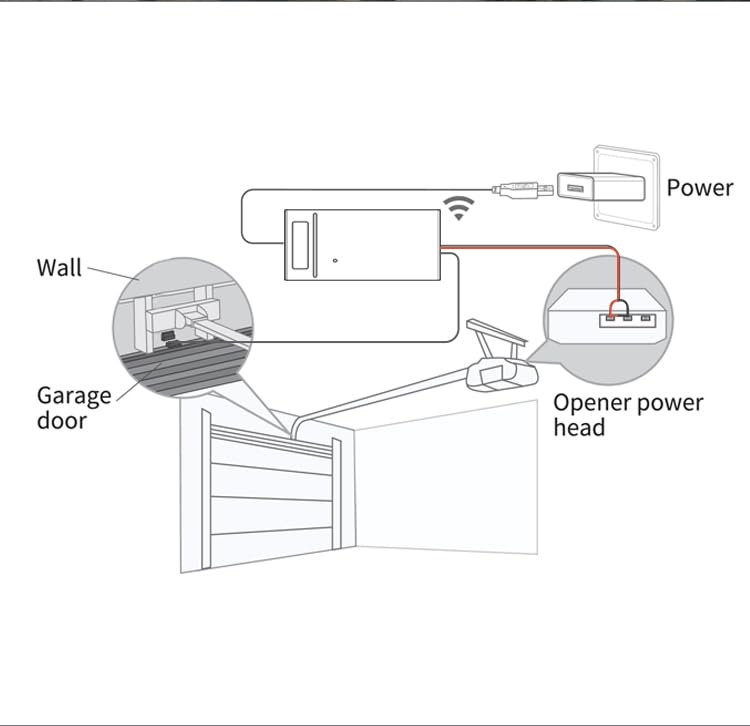 Power

Wall

Garage door

Opener power head