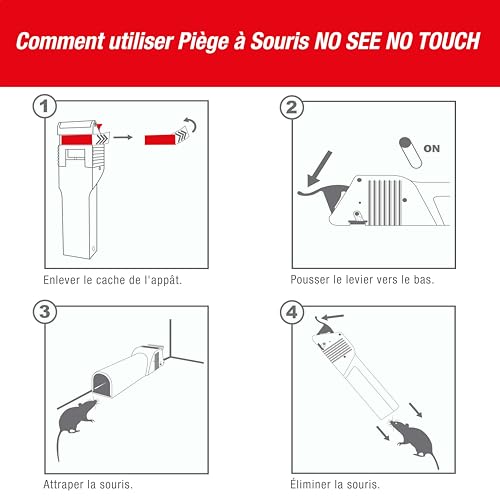 Comment utiliser Piège à Souris NO SEE NO TOUCH

1

Enlever le cache de l'appât.

2

ON

Pousser le levier vers le bas.

3

Attraper la souris.

4

Éliminer la souris.