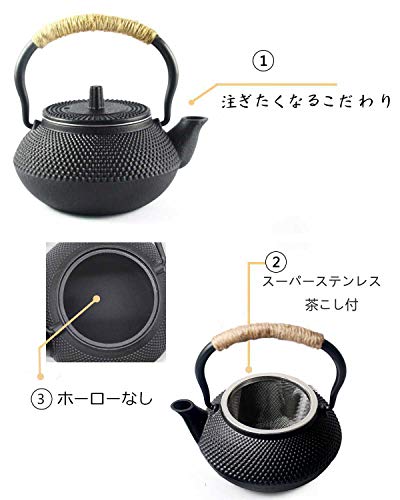 ①
注ぎたくなるこだわり

②
スーパーステンレス
茶こし付

③ ホーローなし