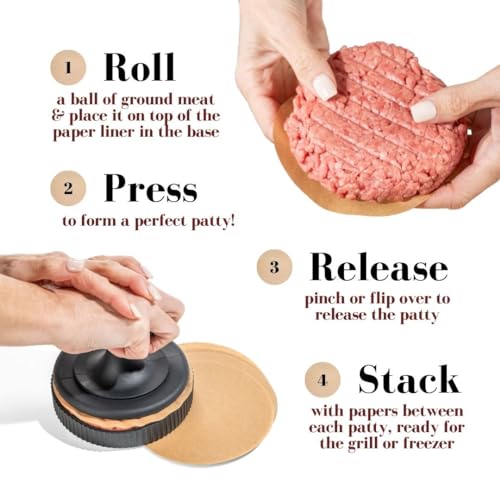 1 Roll

a ball of ground meat & place it on top of the paper liner in the base

2 Press

to form a perfect patty!

3 Release

pinch or flip over to release the patty

4 Stack

with papers between each patty, ready for the grill or freezer