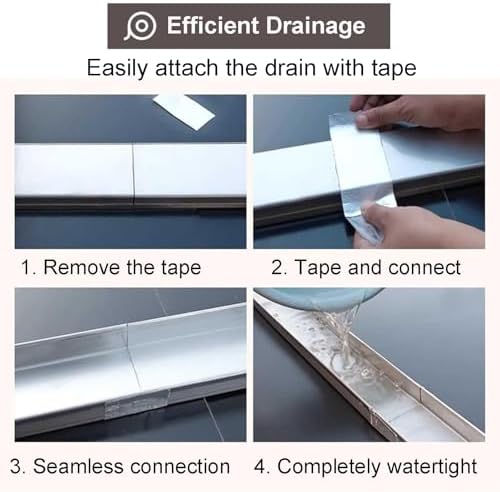 Efficient Drainage

Easily attach the drain with tape

1. Remove the tape

2. Tape and connect

3. Seamless connection

4. Completely watertight