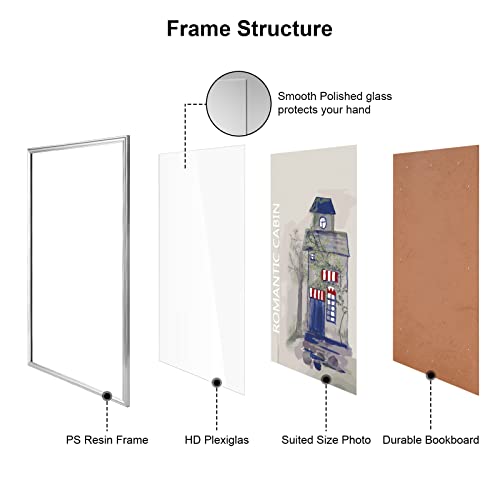 Frame Structure

Smooth Polished glass protects your hand

ROMANTIC CABIN

PS Resin Frame

HD Plexiglas

Suited Size Photo

Durable Bookboard