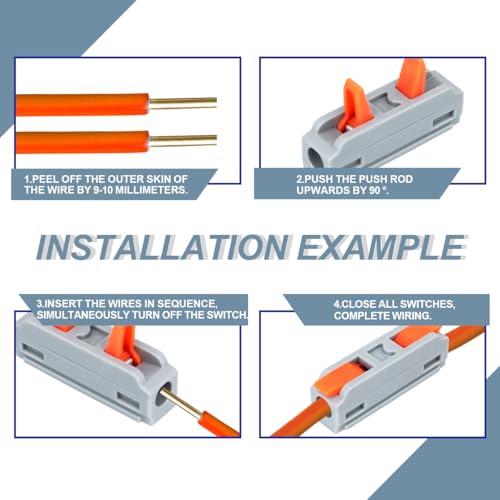 1.PEEL OFF THE OUTER SKIN OF THE WIRE BY 9-10 MILLIMETERS.

2.PUSH THE PUSH ROD UPWARDS BY 90 °.

INSTALLATION EXAMPLE

3.INSERT THE WIRES IN SEQUENCE, SIMULTANEOUSLY TURN OFF THE SWITCH.

4.CLOSE ALL SWITCHES, COMPLETE WIRING.