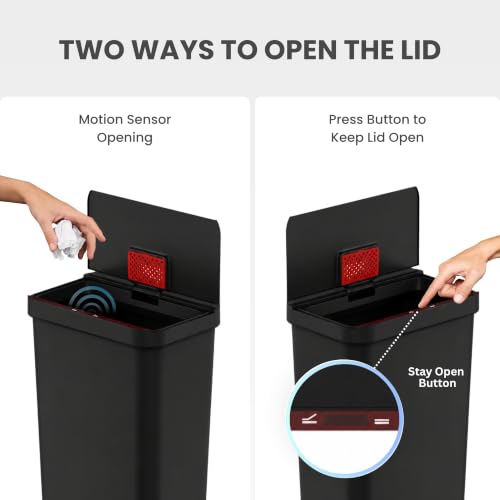 TWO WAYS TO OPEN THE LID

Motion Sensor Opening

Press Button to Keep Lid Open

Stay Open Button