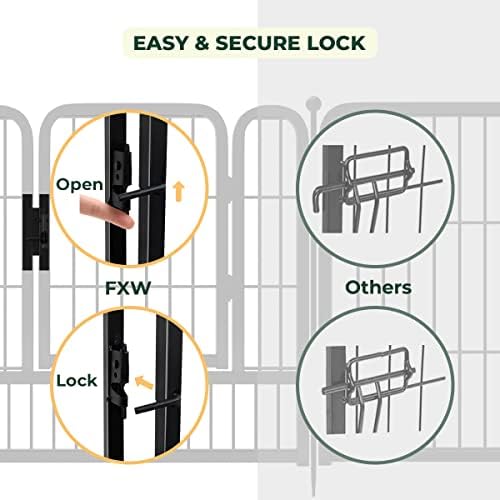 EASY & SECURE LOCK

Open

FXW

Lock

Others