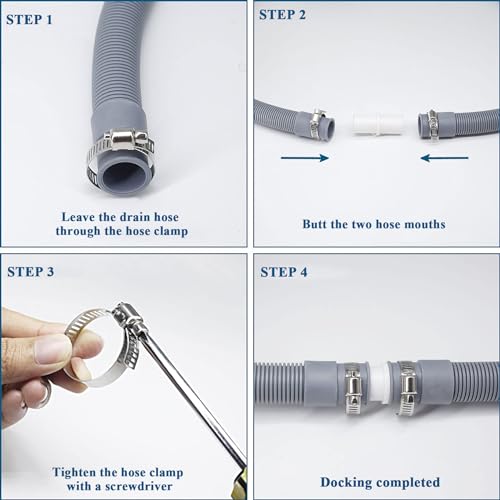 STEP 1

Leave the drain hose through the hose clamp

STEP 2

Butt the two hose mouths

STEP 3

Tighten the hose clamp with a screwdriver

STEP 4

Docking completed