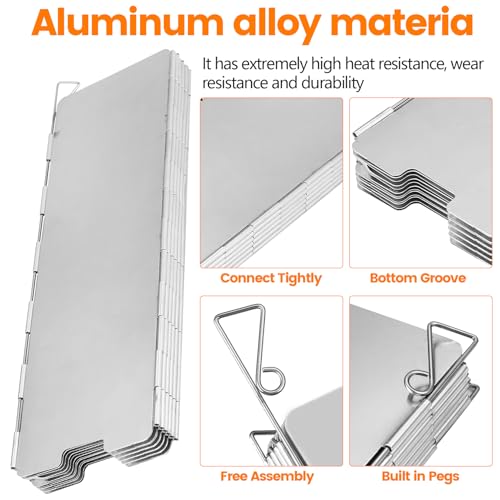 Aluminum alloy materia

It has extremely high heat resistance, wear resistance and durability

Connect Tightly

Bottom Groove

Free Assembly

Built in Pegs