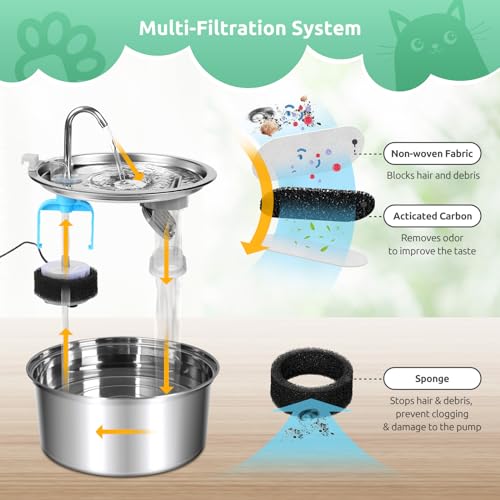 Multi-Filtration System

Non-woven Fabric

Blocks hair and debris

Acticated Carbon

Removes odor to improve the taste

Sponge

Stops hair & debris, prevent clogging & damage to the pump