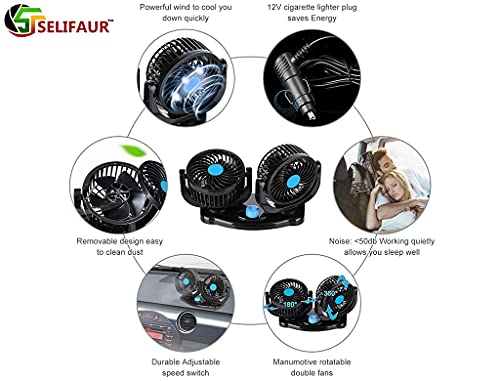 SELIFAUR™

Powerful wind to cool you down quickly

12V cigarette lighter plug saves Energy

Removable design easy to clean dust

Noise: <50db Working quietly allows you sleep well

180°

360°

Durable Adjustable speed switch

Manumotive rotatable double fans