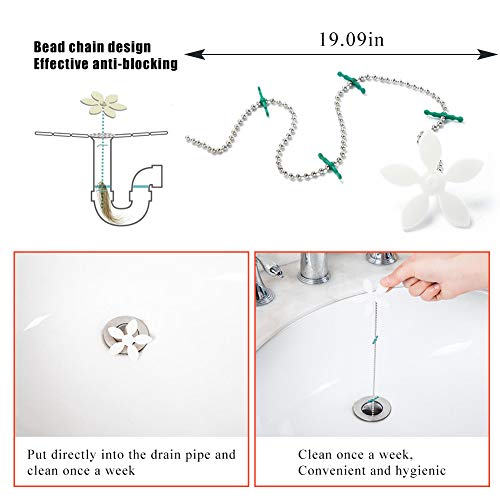 Bead chain design
Effective anti-blocking

19.09in

Put directly into the drain pipe and clean once a week

Clean once a week,
Convenient and hygienic