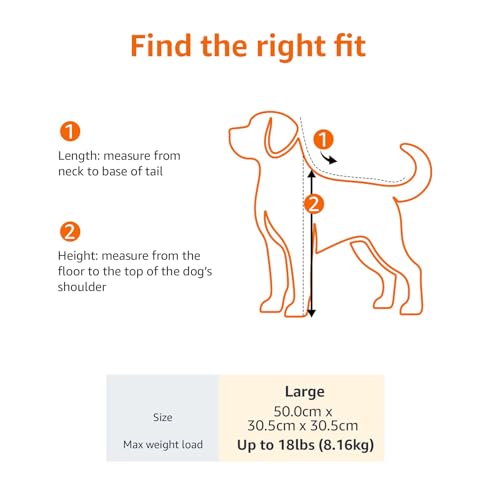 Find the right fit

1
Length: measure from neck to base of tail

2
Height: measure from the floor to the top of the dog's shoulder

1
2

| | Large |
|---|---|
| Size | 50.0cm x 30.5cm x 30.5cm |
| Max weight load | Up to 18lbs (8.16kg) |