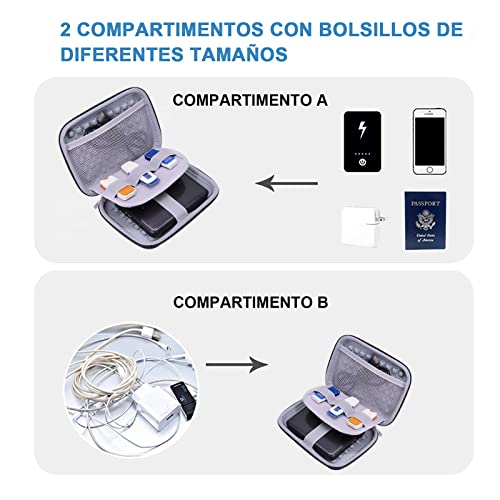 2 COMPARTIMENTOS CON BOLSILLOS DE DIFERENTES TAMAÑOS

COMPARTIMENTO A

PASSPORT

United States of America

COMPARTIMENTO B