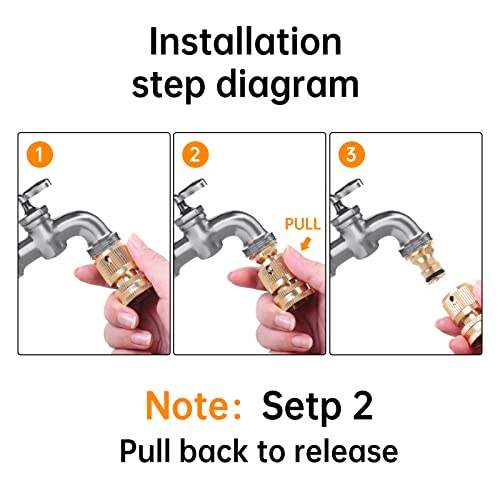 Installation step diagram

1

2

PULL

3

Note: Setp 2

Pull back to release