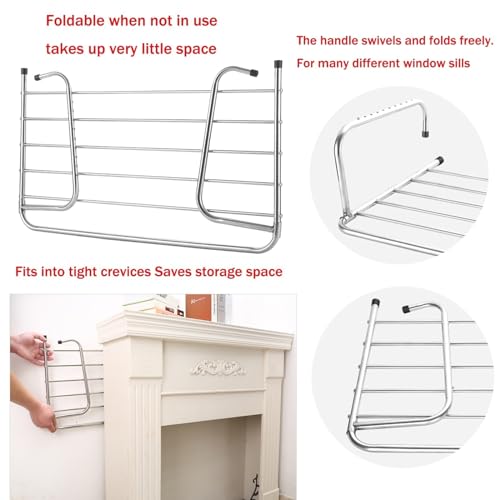 Foldable when not in use

takes up very little space

The handle swivels and folds freely.

For many different window sills

Fits into tight crevices Saves storage space