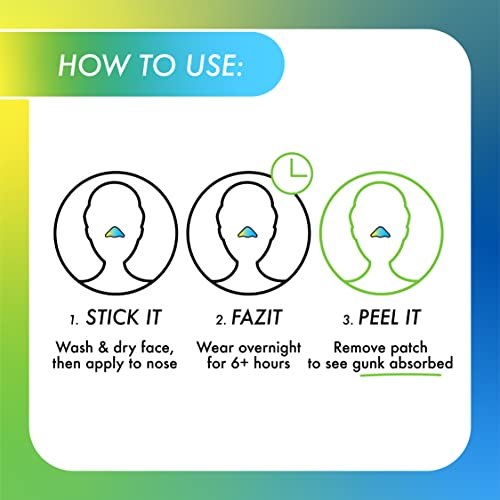 HOW TO USE:

1. STICK IT
Wash & dry face, then apply to nose

2. FAZIT
Wear overnight for 6+ hours

3. PEEL IT
Remove patch to see gunk absorbed