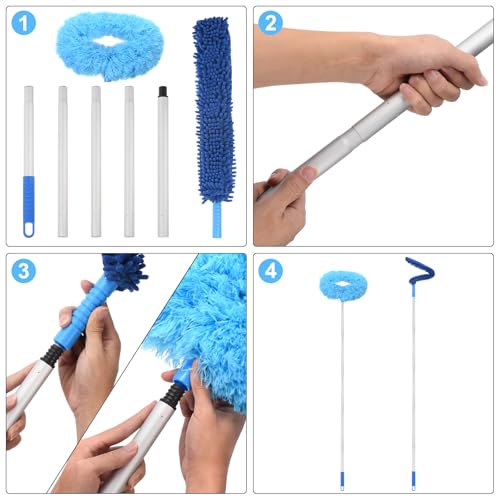 1

2

3

4