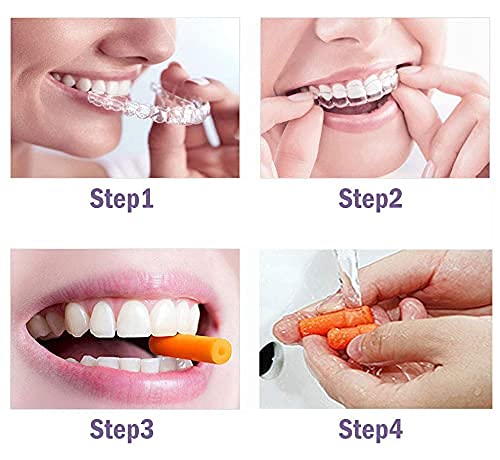 Step1

Step2

Step3

Step4