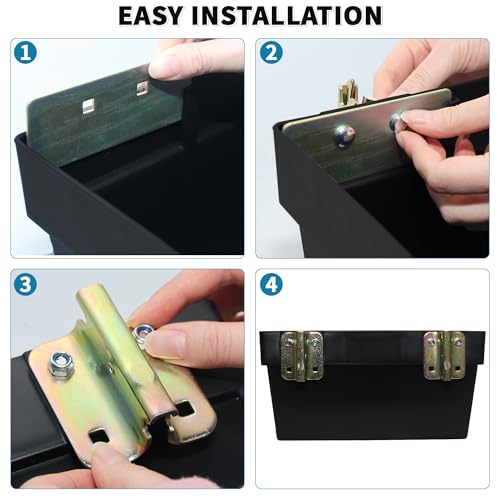 EASY INSTALLATION

1

2

3

4