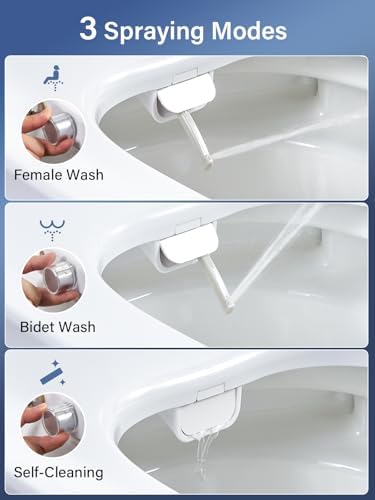 3 Spraying Modes

Female Wash

Bidet Wash

Self-Cleaning